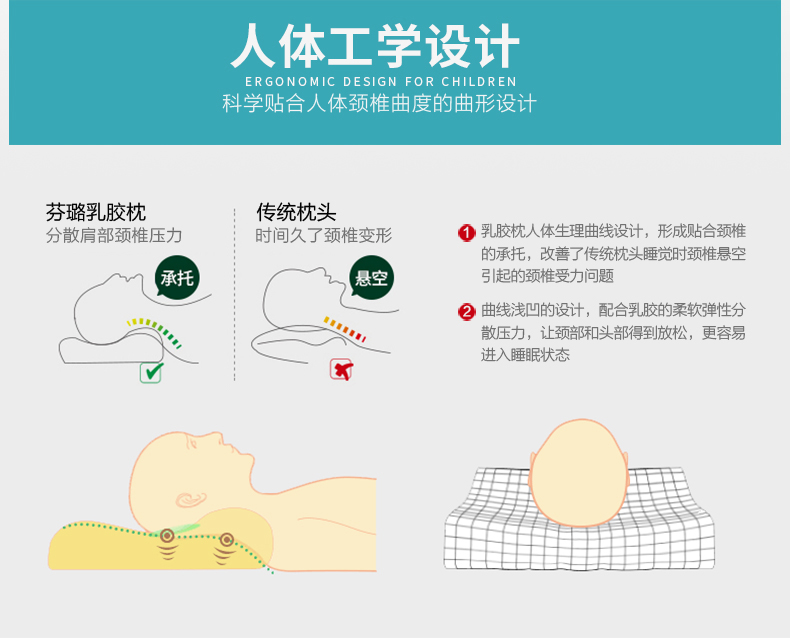 人体工学设计
ERGONOMIC DESIGN FOR CHILDREN
科学贴合人体颈椎曲度的曲形设计

芬璐乳胶枕
分散肩部颈椎压力

承托

传统枕头
时间久了颈椎变形

悬空

1 乳胶枕人体生理曲线设计，形成贴合颈椎的承托，改善了传统枕头睡觉时颈椎悬空引起的颈椎受力问题

2 曲线浅凹的设计，配合乳胶的柔软弹性分散压力，让颈部和头部得到放松，更容易进入睡眠状态